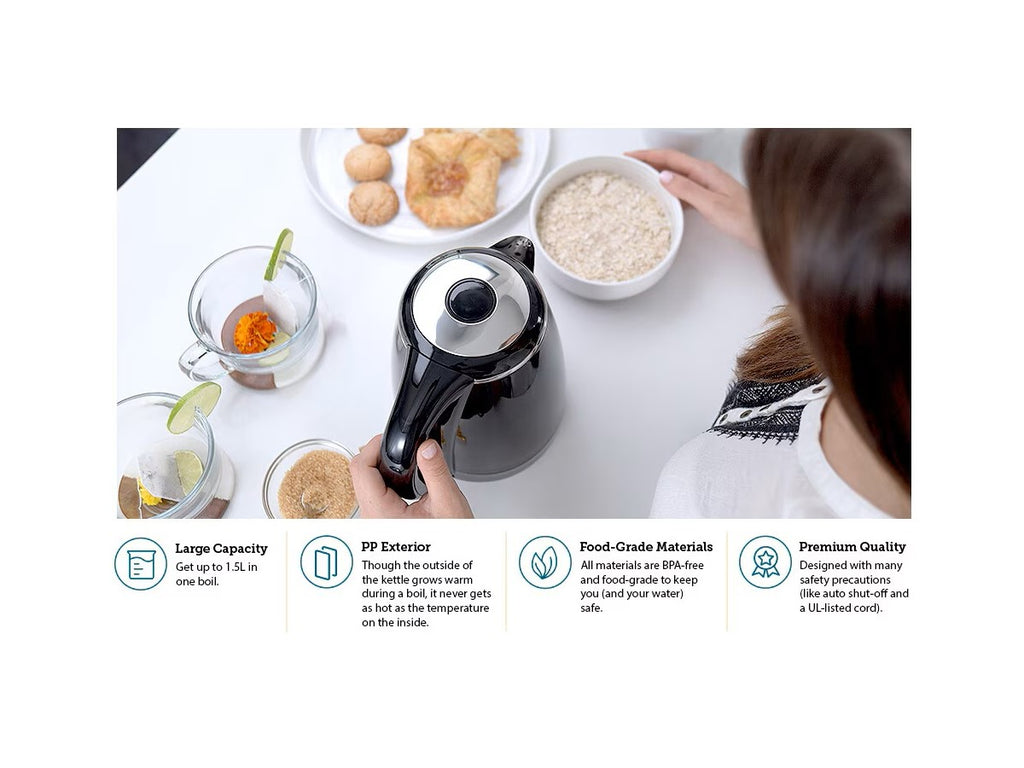 Large Capacity
Get up to 1.5L in one boil.

PP Exterior
Though the outside of the kettle grows warm during a boil, it never gets as hot as the temperature on the inside.

Food-Grade Materials
All materials are BPA-free and food-grade to keep you (and your water) safe.

Premium Quality
Designed with many safety precautions (like auto shut-off and a UL-listed cord).